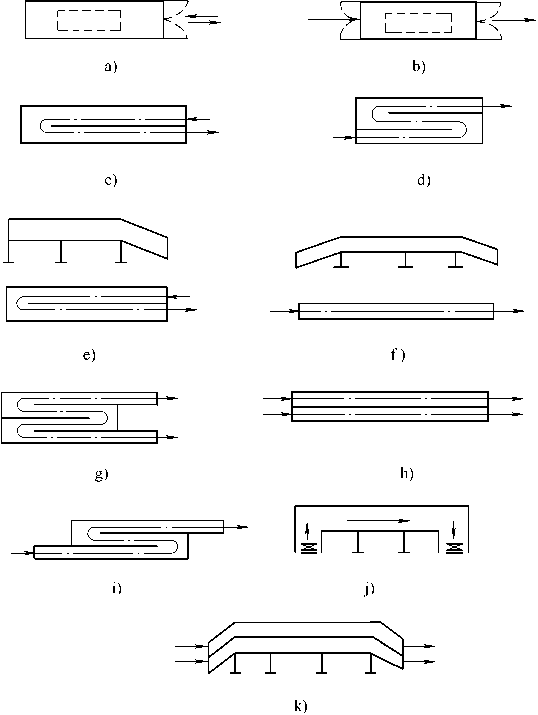 a)

b)

c)

d)

e)

f)

g)

h)

i)

j)

k)