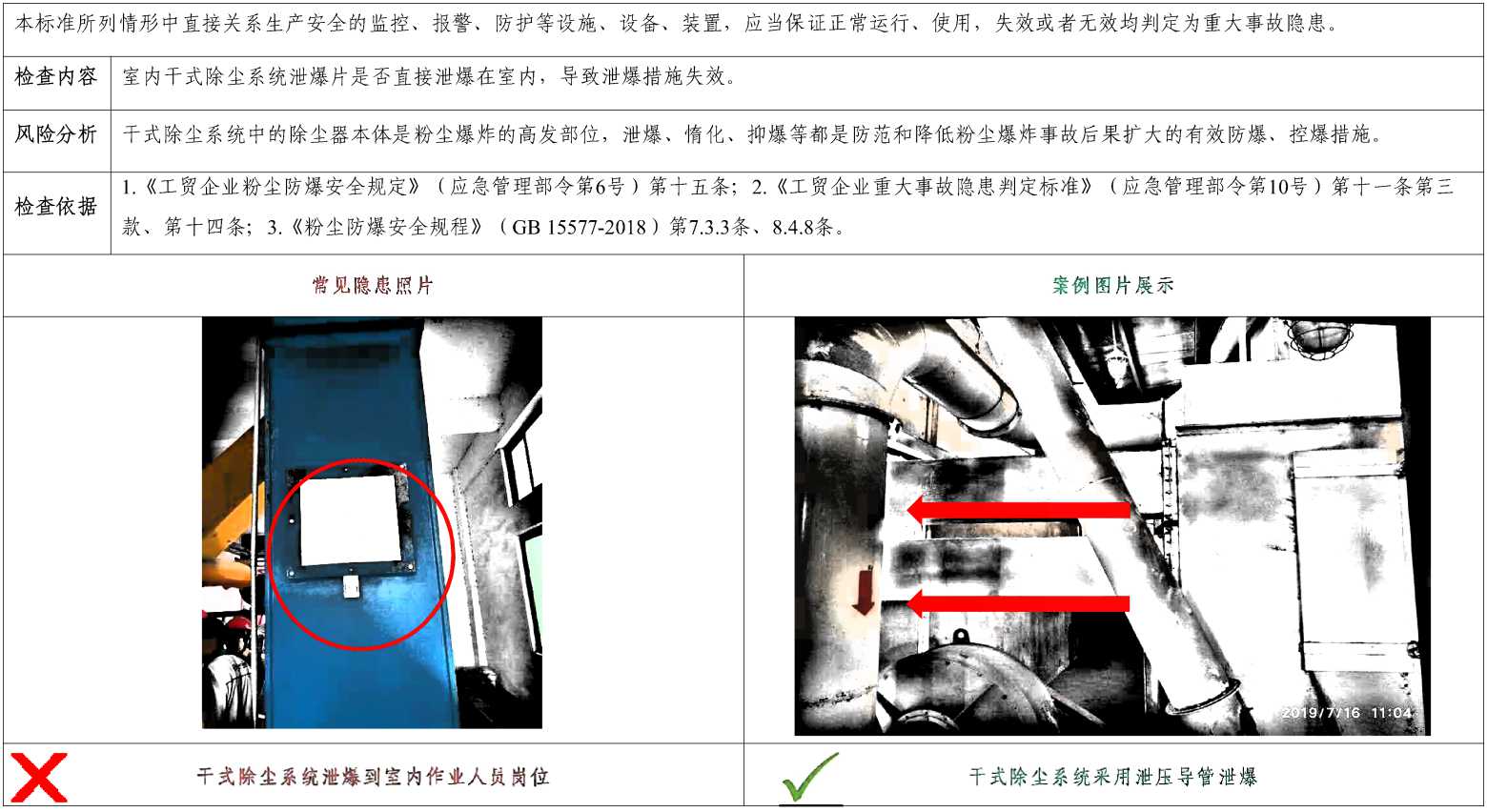 本标准所列情形中直接关系生产安全的监控、报警、防护等设施、设备、装置，应当保证正常运行、使用，失效或者无效均判定为重大事故隐患。

| 检查内容 | 室内干式除尘系统泄爆片是否直接泄爆在室内，导致泄爆措施失效。 |
|---|---|
| 风险分析 | 干式除尘系统中的除尘器本体是粉尘爆炸的高发部位，泄爆、惰化、抑爆等都是防范和降低粉尘爆炸事故后果扩大的有效防爆、控爆措施。 |
| 检查依据 | 1.《工贸企业粉尘防爆安全规定》（应急管理部令第6号）第十五条；2.《工贸企业重大事故隐患判定标准》（应急管理部令第10号）第十一条第三款、第十四条；3.《粉尘防爆安全规程》（GB 15577-2018）第7.3.3条、8.4.8条。 |

| 常见隐患照片 | 案例图片展示 |
|---|---|
| | 2019/7/16 11:04 |
| 干式除尘系统泄爆到室内作业人员岗位 | 干式除尘系统采用泄压导管泄爆 |